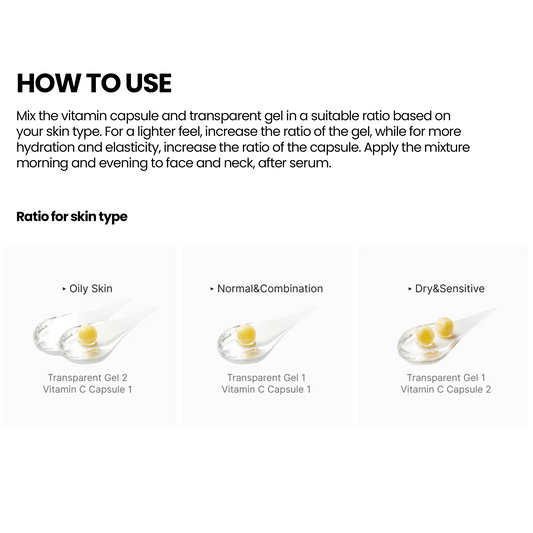 HOW TO USE

Mix the vitamin capsule and transparent gel in a suitable ratio based on your skin type. For a lighter feel, increase the ratio of the gel, while for more hydration and elasticity, increase the ratio of the capsule. Apply the mixture morning and evening to face and neck, after serum.

Ratio for skin type

▸ Oily Skin

Transparent Gel 2
Vitamin C Capsule 1

▸ Normal&Combination

Transparent Gel 1
Vitamin C Capsule 1

▸ Dry&Sensitive

Transparent Gel 1
Vitamin C Capsule 2