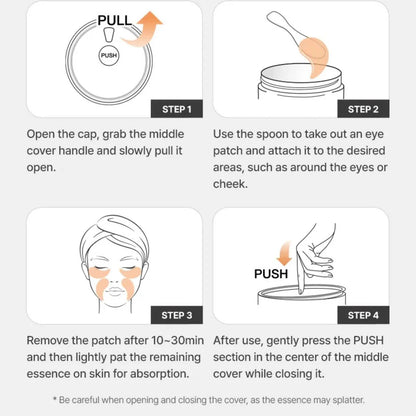 PULL

PUSH

STEP 1

Open the cap, grab the middle cover handle and slowly pull it open.

STEP 2

Use the spoon to take out an eye patch and attach it to the desired areas, such as around the eyes or cheek.

STEP 3

Remove the patch after 10~30min and then lightly pat the remaining essence on skin for absorption.

PUSH

STEP 4

After use, gently press the PUSH section in the center of the middle cover while closing it.

* Be careful when opening and closing the cover, as the essence may splatter.