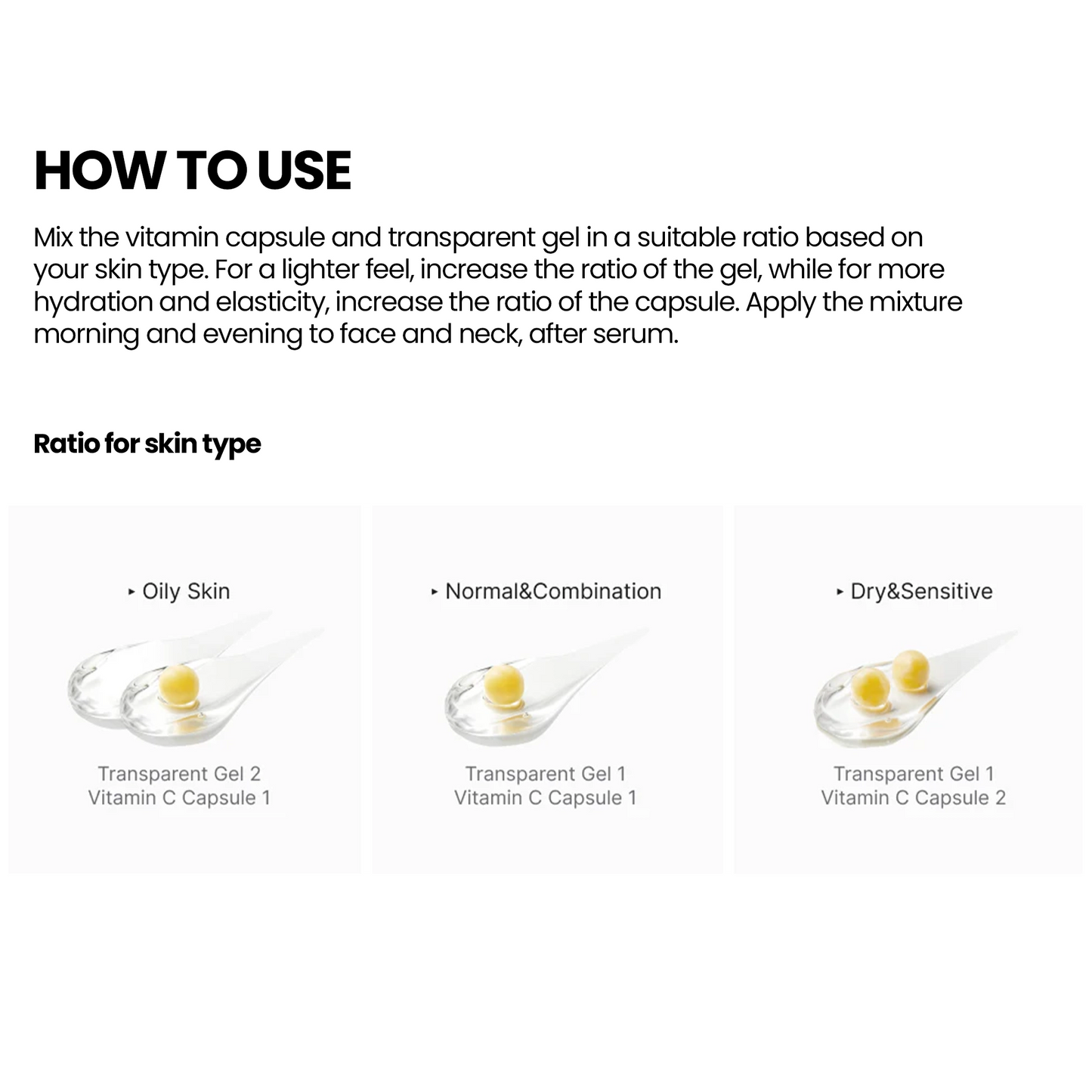 HOW TO USE

Mix the vitamin capsule and transparent gel in a suitable ratio based on your skin type. For a lighter feel, increase the ratio of the gel, while for more hydration and elasticity, increase the ratio of the capsule. Apply the mixture morning and evening to face and neck, after serum.

Ratio for skin type

▸ Oily Skin

Transparent Gel 2
Vitamin C Capsule 1

▸ Normal&Combination

Transparent Gel 1
Vitamin C Capsule 1

▸ Dry&Sensitive

Transparent Gel 1
Vitamin C Capsule 2