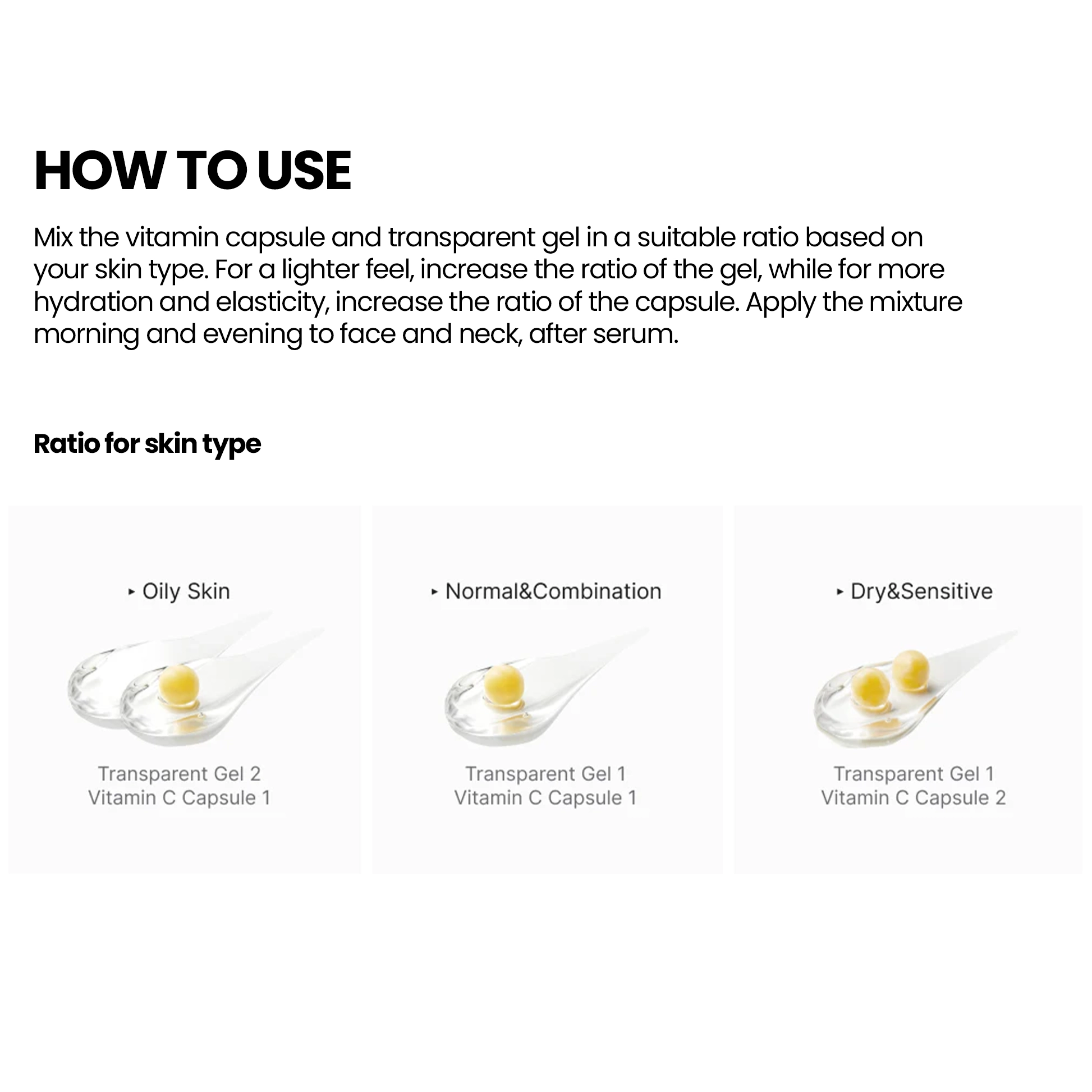 HOW TO USE

Mix the vitamin capsule and transparent gel in a suitable ratio based on your skin type. For a lighter feel, increase the ratio of the gel, while for more hydration and elasticity, increase the ratio of the capsule. Apply the mixture morning and evening to face and neck, after serum.

Ratio for skin type

▸ Oily Skin

Transparent Gel 2
Vitamin C Capsule 1

▸ Normal&Combination

Transparent Gel 1
Vitamin C Capsule 1

▸ Dry&Sensitive

Transparent Gel 1
Vitamin C Capsule 2